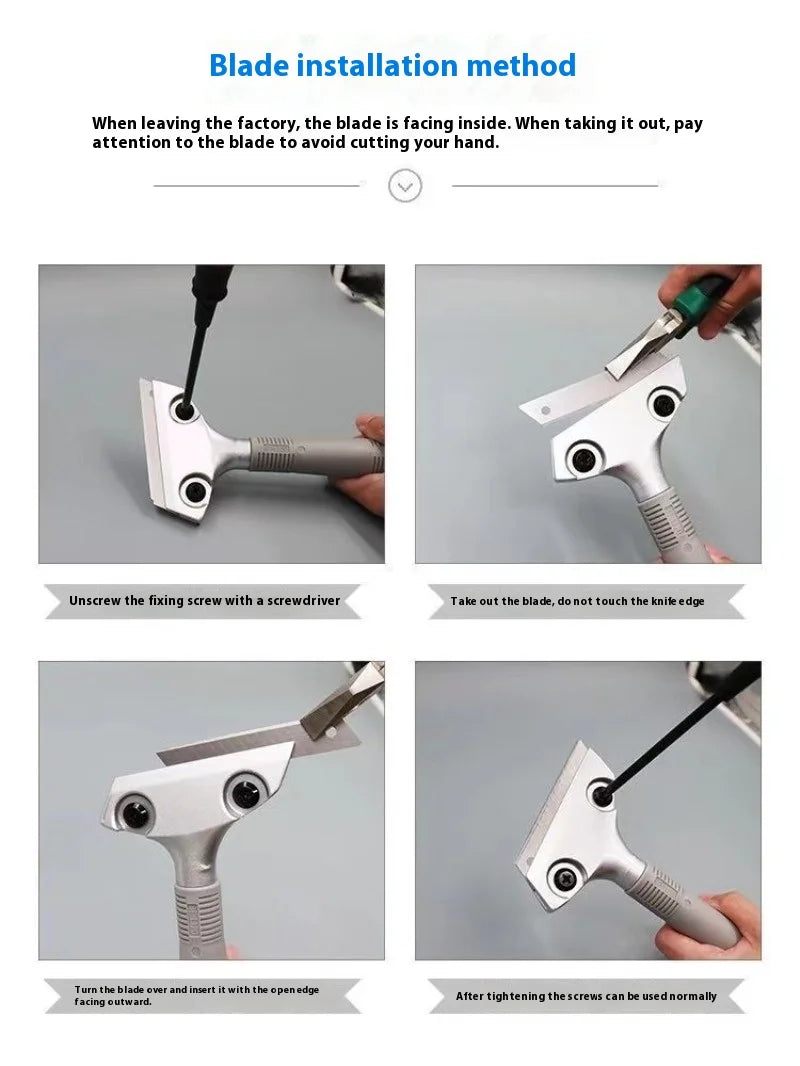 Blade installation method

When leaving the factory, the blade is facing inside. When taking it out, pay attention to the blade to avoid cutting your hand.

Unscrew the fixing screw with a screwdriver

Take out the blade, do not touch the knife edge

Turn the blade over and insert it with the open edge facing outward.

After tightening the screws can be used normally