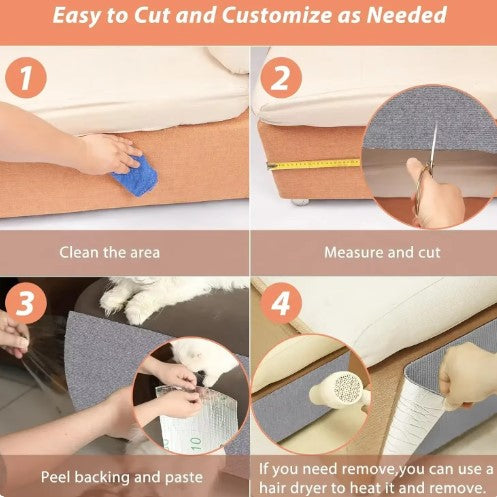 Easy to Cut and Customize as Needed

1

Clean the area

2

Measure and cut

3

10

Peel backing and paste

4

If you need remove,you can use a hair dryer to heat it and remove.